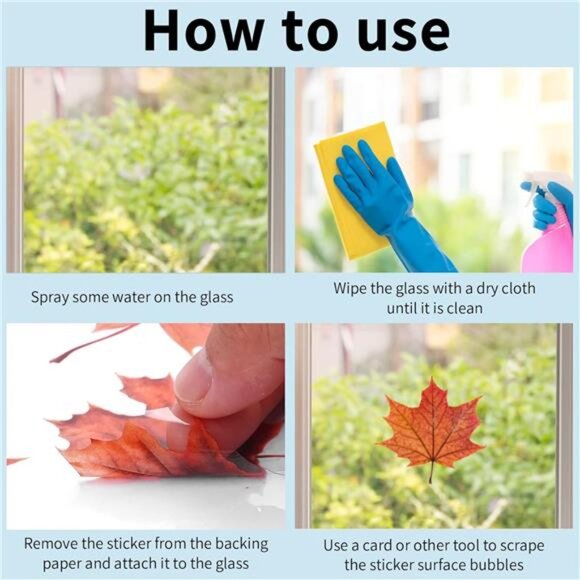 How to use

Spray some water on the glass

Wipe the glass with a dry cloth until it is clean

Remove the sticker from the backing paper and attach it to the glass

Use a card or other tool to scrape the sticker surface bubbles